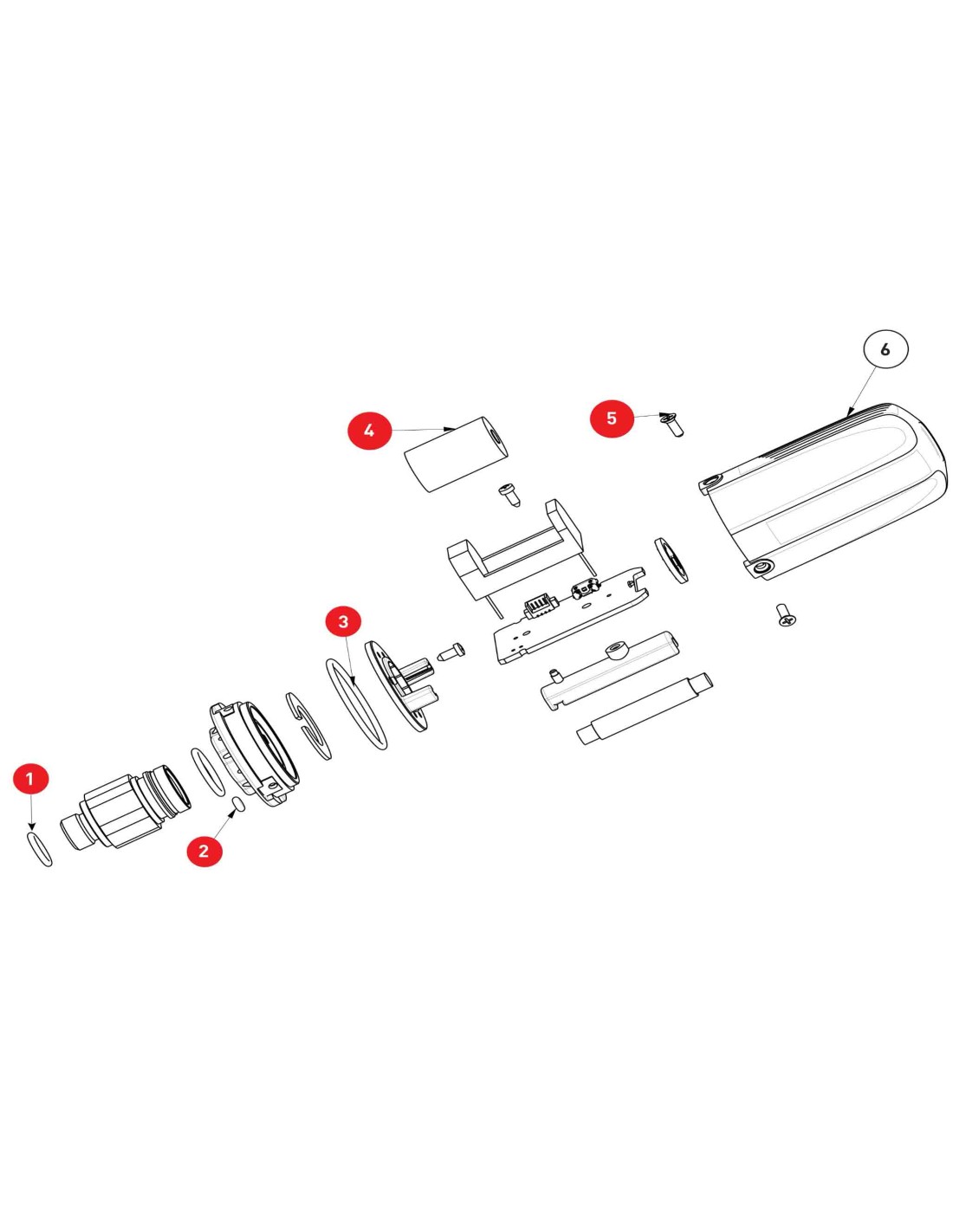 6
4
5
3
1
2